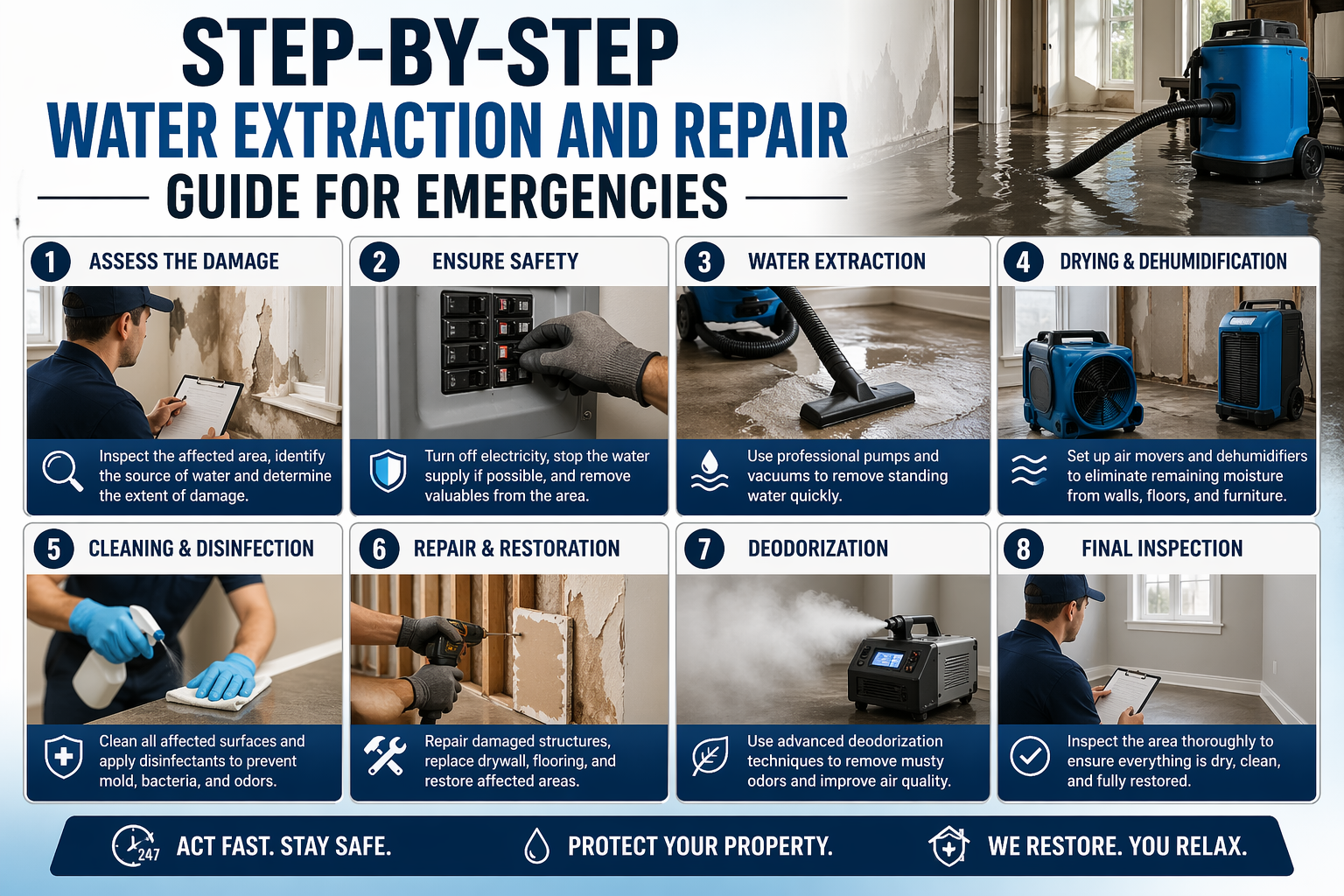 STEP-BY-STEP
WATER EXTRACTION AND REPAIR
GUIDE FOR EMERGENCIES

1 ASSESS THE DAMAGE
Inspect the affected area, identify the source of water and determine the extent of damage.

2 ENSURE SAFETY
Turn off electricity, stop the water supply if possible, and remove valuables from the area.

3 WATER EXTRACTION
Use professional pumps and vacuums to remove standing water quickly.

4 DRYING & DEHUMIDIFICATION
Set up air movers and dehumidifiers to eliminate remaining moisture from walls, floors, and furniture.

5 CLEANING & DISINFECTION
Clean all affected surfaces and apply disinfectants to prevent mold, bacteria, and odors.

6 REPAIR & RESTORATION
Repair damaged structures, replace drywall, flooring, and restore affected areas.

7 DEODORIZATION
Use advanced deodorization techniques to remove musty odors and improve air quality.

8 FINAL INSPECTION
Inspect the area thoroughly to ensure everything is dry, clean, and fully restored.

247 ACT FAST. STAY SAFE. PROTECT YOUR PROPERTY. WE RESTORE. YOU RELAX.